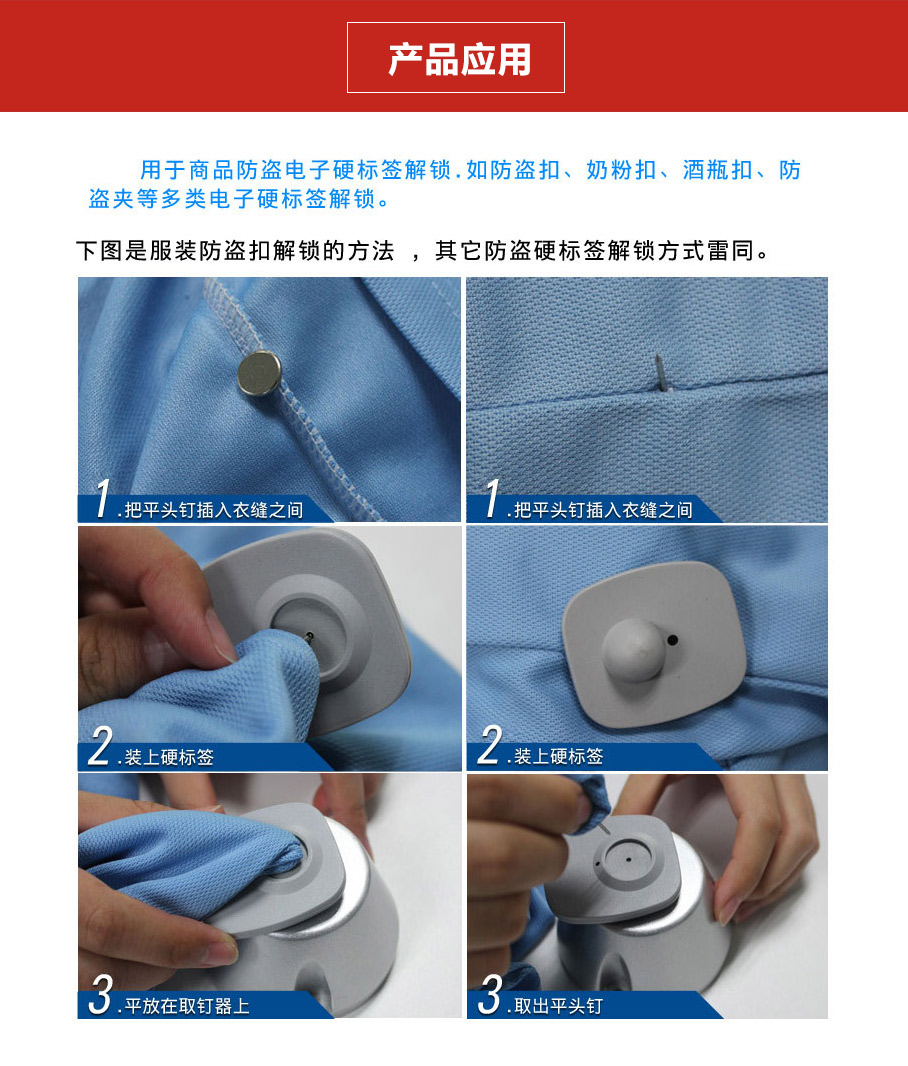 产品应用

用于商品防盗电子硬标签解锁.如防盗扣、奶粉扣、酒瓶扣、防盗夹等多类电子硬标签解锁。

下图是服装防盗扣解锁的方法 ，其它防盗硬标签解锁方式雷同。

1.把平头钉插入衣缝之间

1.把平头钉插入衣缝之间

2.装上硬标签

2.装上硬标签

3.平放在取钉器上

3.取出平头钉